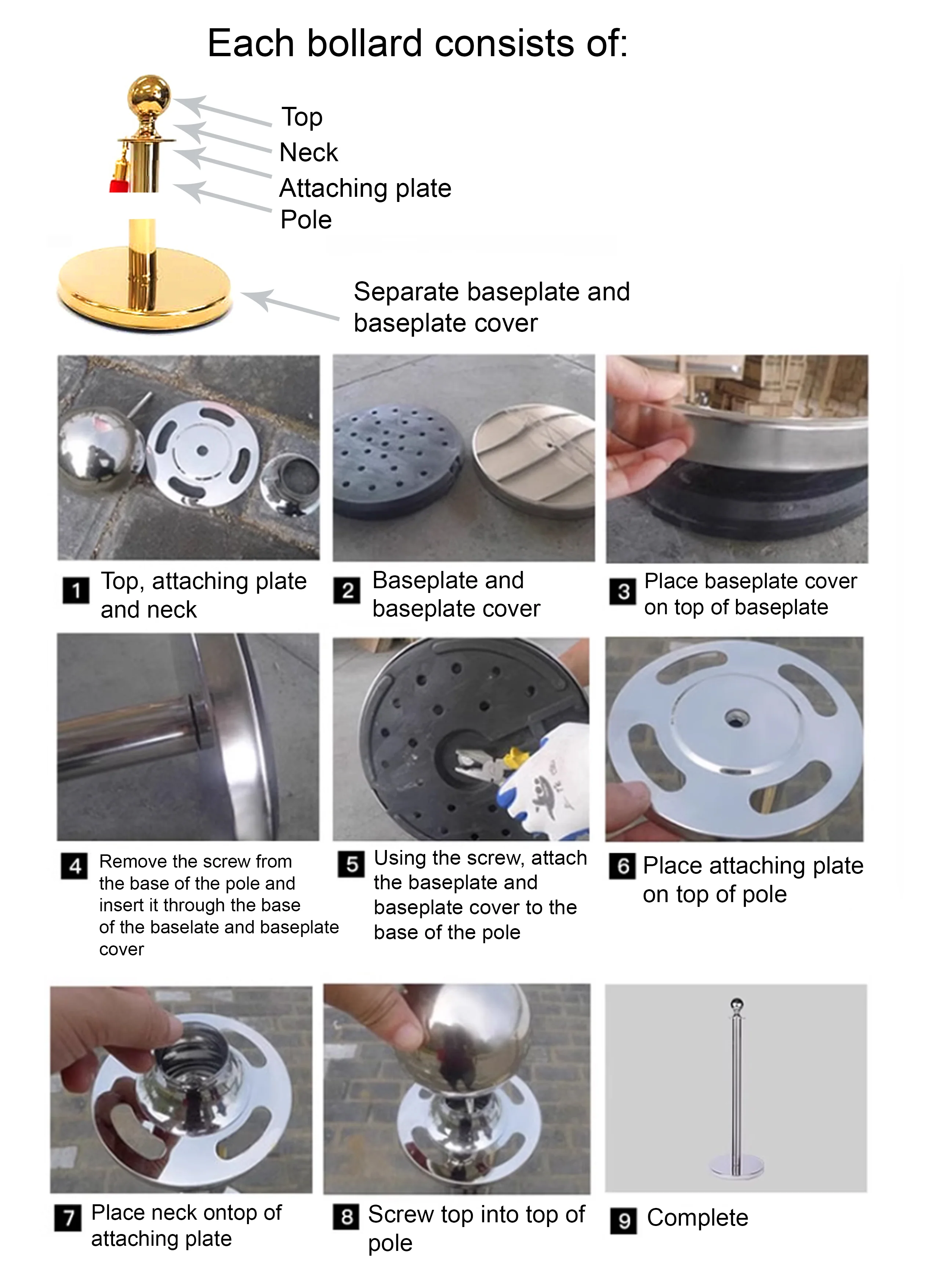 Each bollard consists of:

Top
Neck
Attaching plate
Pole

Separate baseplate and baseplate cover

1 Top, attaching plate and neck

2 Baseplate and baseplate cover

3 Place baseplate cover on top of baseplate

4 Remove the screw from the base of the pole and insert it through the base of the baselate and baseplate cover

5 Using the screw, attach the baseplate and baseplate cover to the base of the pole

6 Place attaching plate on top of pole

7 Place neck ontop of attaching plate

8 Screw top into top of pole

9 Complete